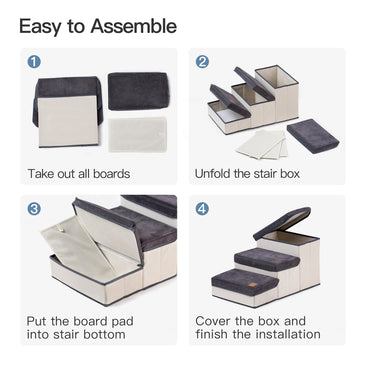 Easy to Assemble

1

Take out all boards

2

Unfold the stair box

3

Put the board pad into stair bottom

4

Cover the box and finish the installation